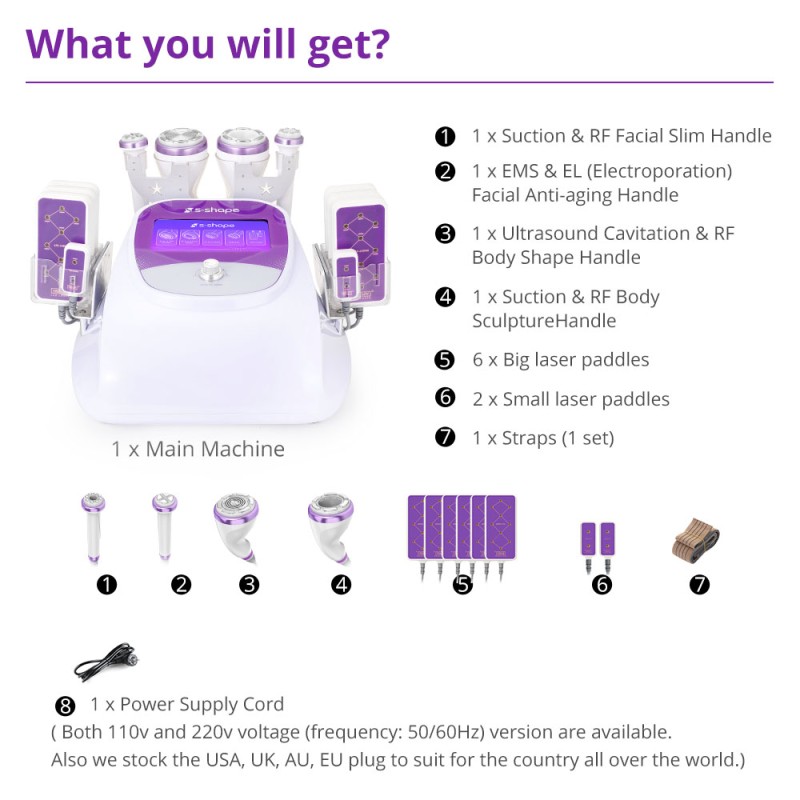 What you will get?

s-shape

s-shape

1 x Main Machine

❶ 1 x Suction & RF Facial Slim Handle

❷ 1 x EMS & EL (Electroporation) Facial Anti-aging Handle

❸ 1 x Ultrasound Cavitation & RF Body Shape Handle

❹ 1 x Suction & RF Body SculptureHandle

❺ 6 x Big laser paddles

❻ 2 x Small laser paddles

❼ 1 x Straps (1 set)

❶ ❷ ❸ ❹ ❺ ❻ ❼

❽ 1 x Power Supply Cord
( Both 110v and 220v voltage (frequency: 50/60Hz) version are available. Also we stock the USA, UK, AU, EU plug to suit for the country all over the world.)