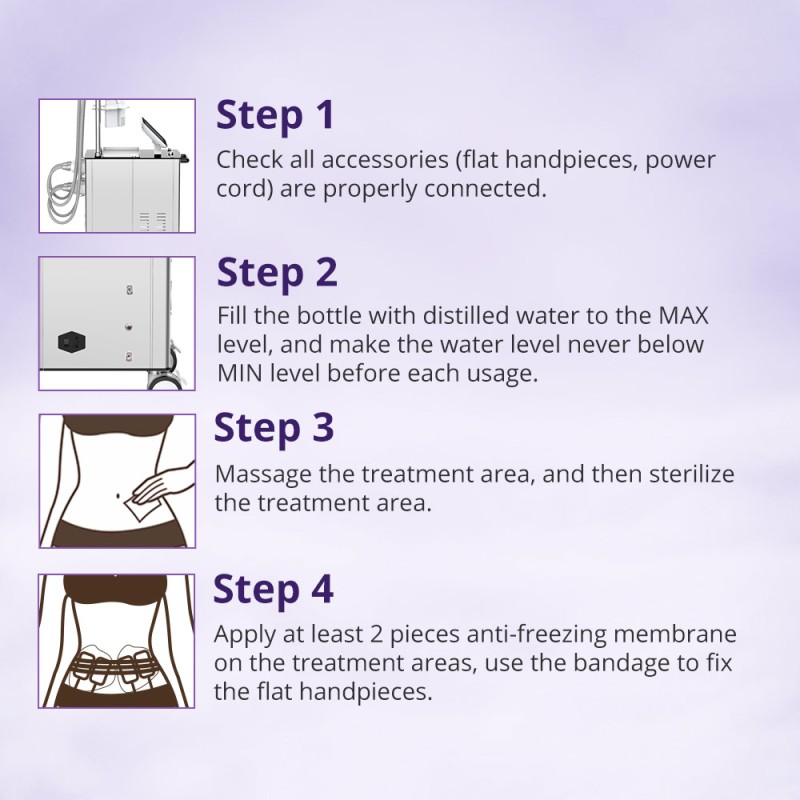 Step 1
Check all accessories (flat handpieces, power cord) are properly connected.

Step 2
Fill the bottle with distilled water to the MAX level, and make the water level never below MIN level before each usage.

Step 3
Massage the treatment area, and then sterilize the treatment area.

Step 4
Apply at least 2 pieces anti-freezing membrane on the treatment areas, use the bandage to fix the flat handpieces.