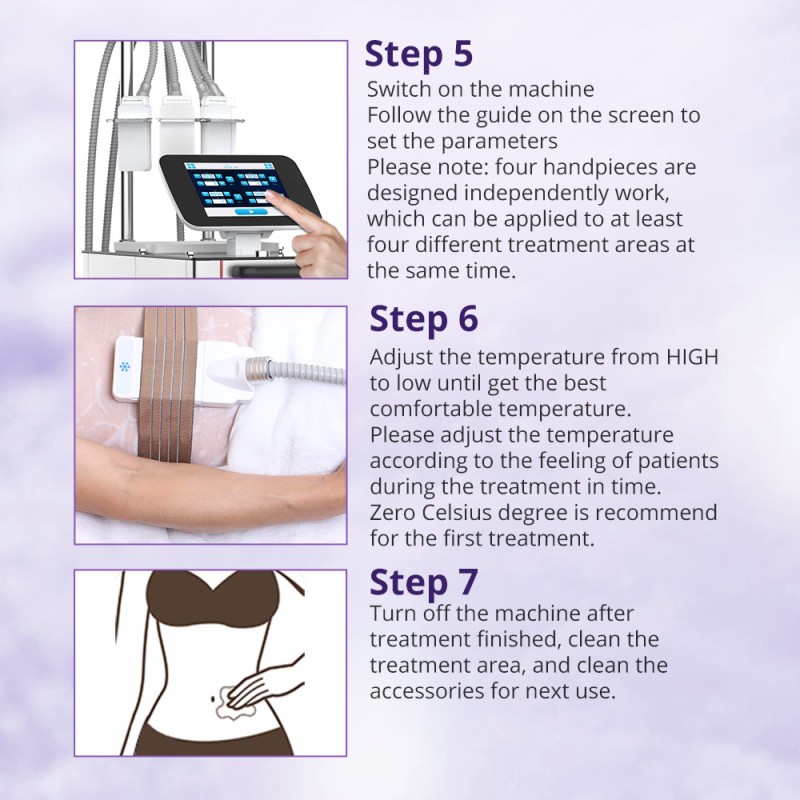 Step 5
Switch on the machine
Follow the guide on the screen to set the parameters
Please note: four handpieces are designed independently work, which can be applied to at least four different treatment areas at the same time.

Step 6
Adjust the temperature from HIGH to low until get the best comfortable temperature.
Please adjust the temperature according to the feeling of patients during the treatment in time.
Zero Celsius degree is recommend for the first treatment.

Step 7
Turn off the machine after treatment finished, clean the treatment area, and clean the accessories for next use.