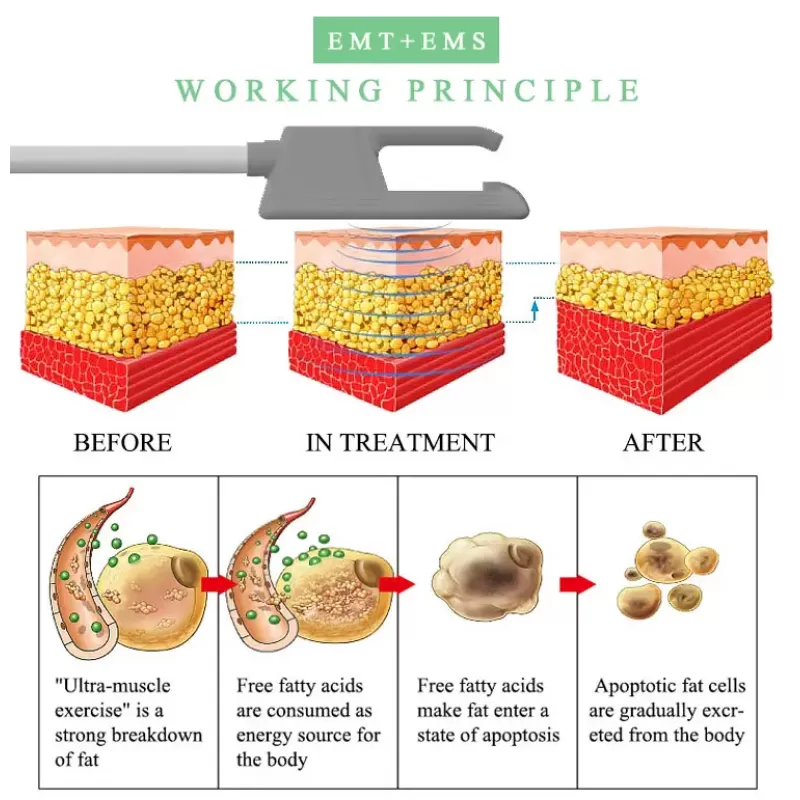 EMT+EMS

WORKING PRINCIPLE

BEFORE

IN TREATMENT

AFTER

"Ultra-muscle exercise" is a strong breakdown of fat

Free fatty acids are consumed as energy source for the body

Free fatty acids make fat enter a state of apoptosis

Apoptotic fat cells are gradually excreted from the body