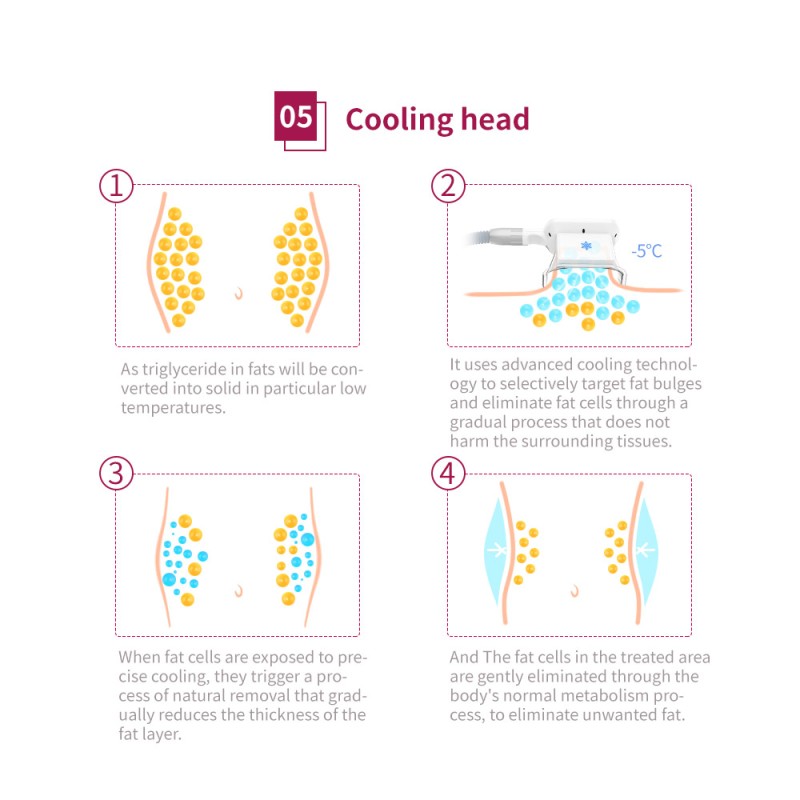 05 Cooling head

①

As triglyceride in fats will be converted into solid in particular low temperatures.

②

-5°C

It uses advanced cooling technology to selectively target fat bulges and eliminate fat cells through a gradual process that does not harm the surrounding tissues.

③

When fat cells are exposed to precise cooling, they trigger a process of natural removal that gradually reduces the thickness of the fat layer.

④

And The fat cells in the treated area are gently eliminated through the body's normal metabolism process, to eliminate unwanted fat.